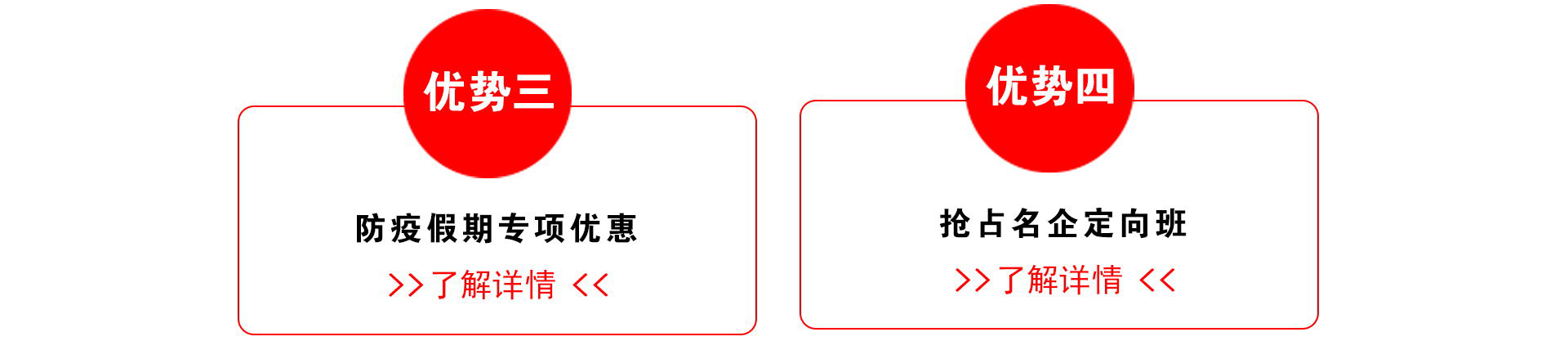 优势三

防疫假期专项优惠

>>了解详情 <<

优势四

抢占名企定向班

>>了解详情 <<